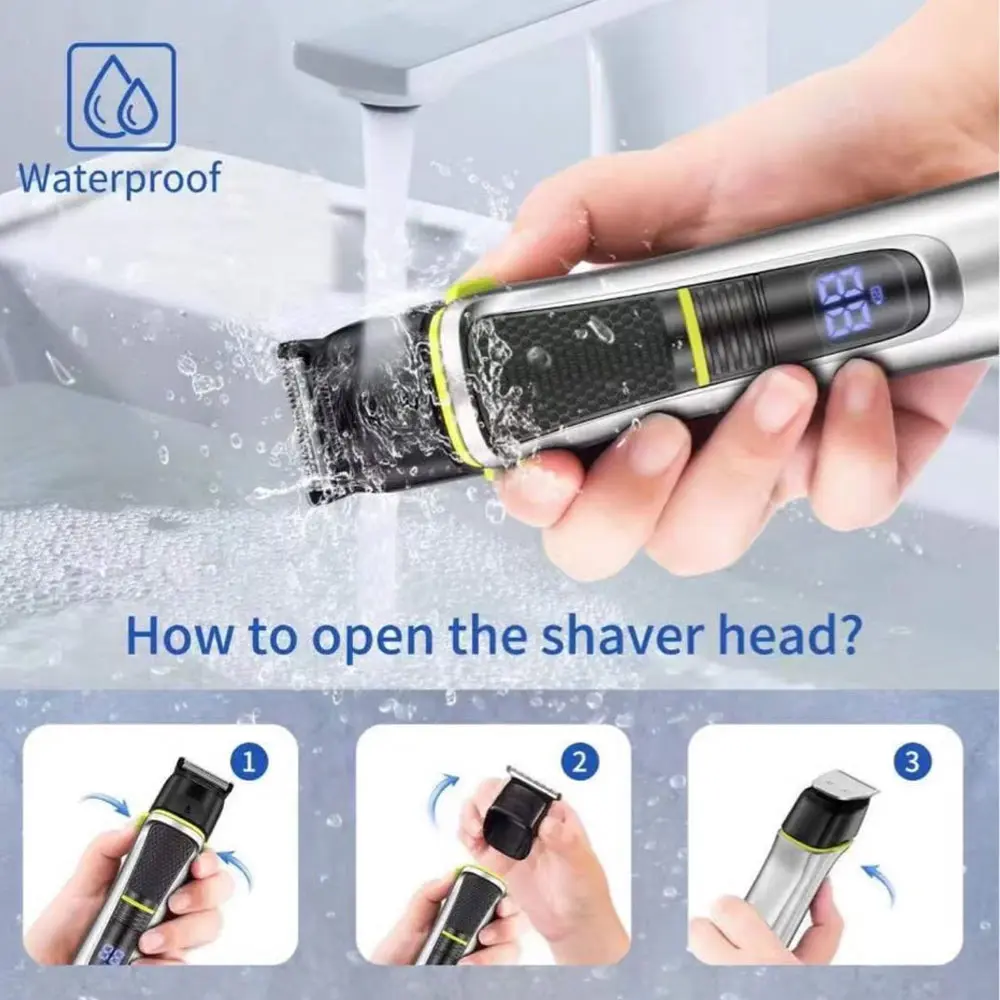 Waterproof

88

How to open the shaver head?

1

2

3